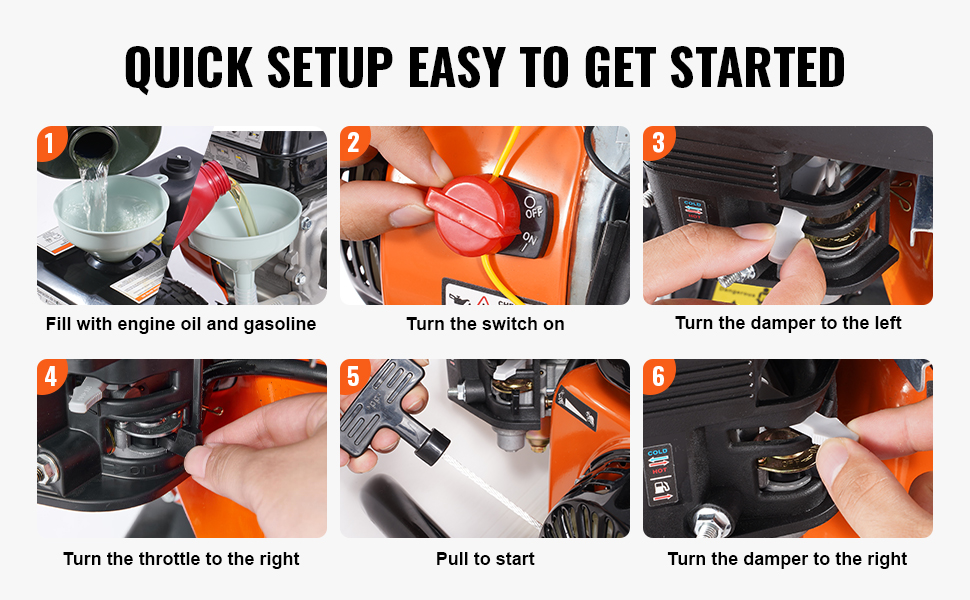 QUICK SETUP EASY TO GET STARTED

1
Fill with engine oil and gasoline

2
OFF
ON
Turn the switch on

3
COLD
HOT
Turn the damper to the left

4
Turn the throttle to the right

5
Pull to start

6
COLD
HOT
Turn the damper to the right